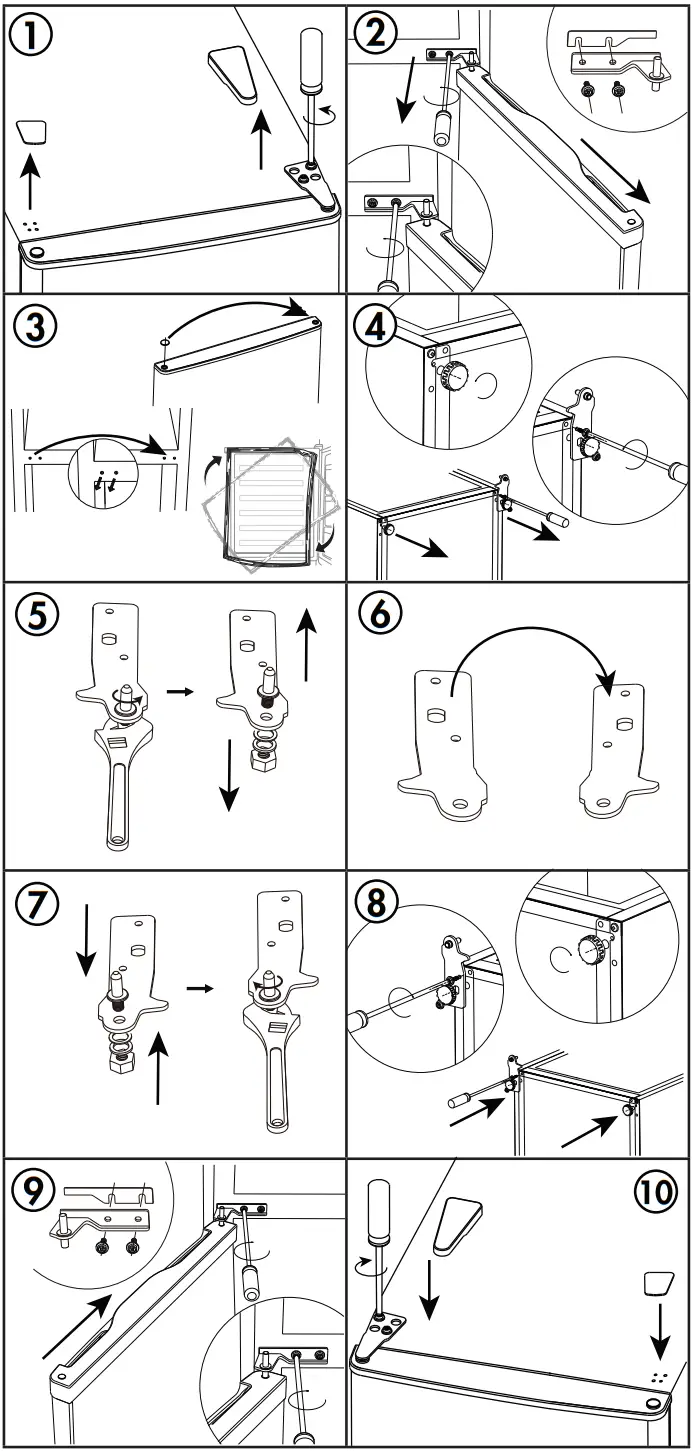 1
2
3
4
5
6
7
8
9
10