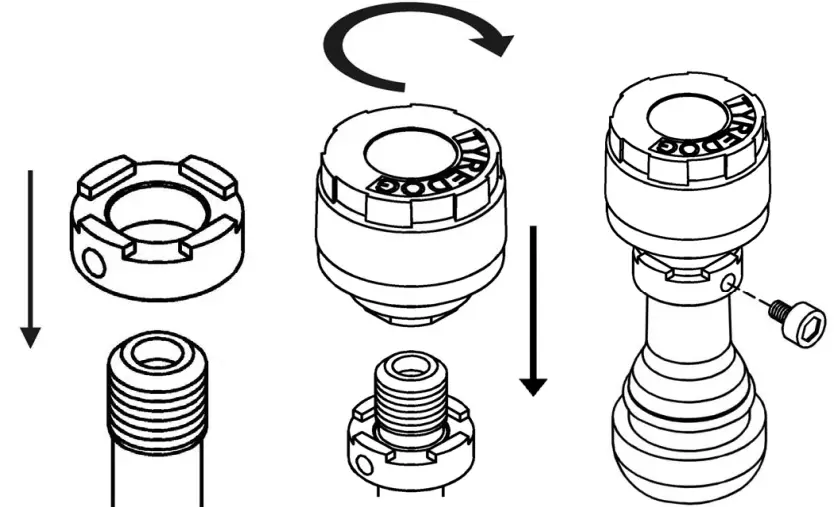 TYREDOG

TYREDOG