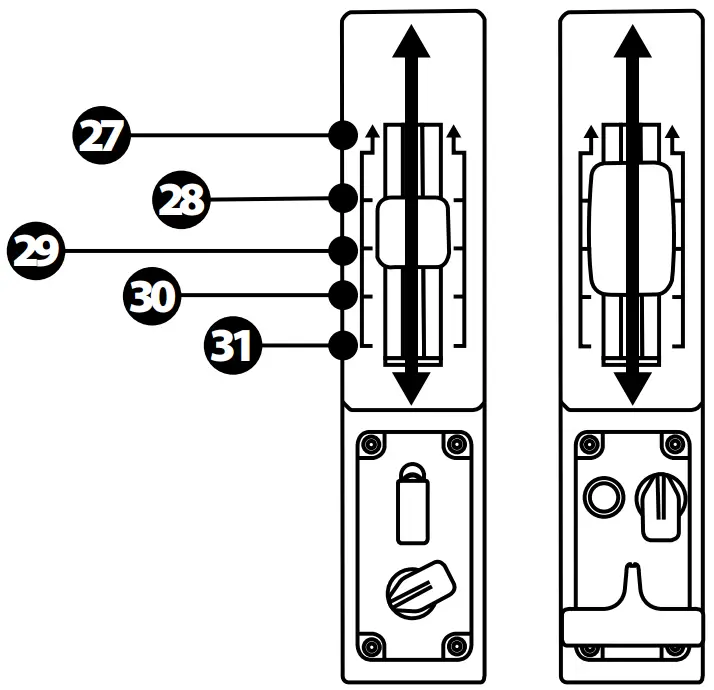 27
28
29
30
31