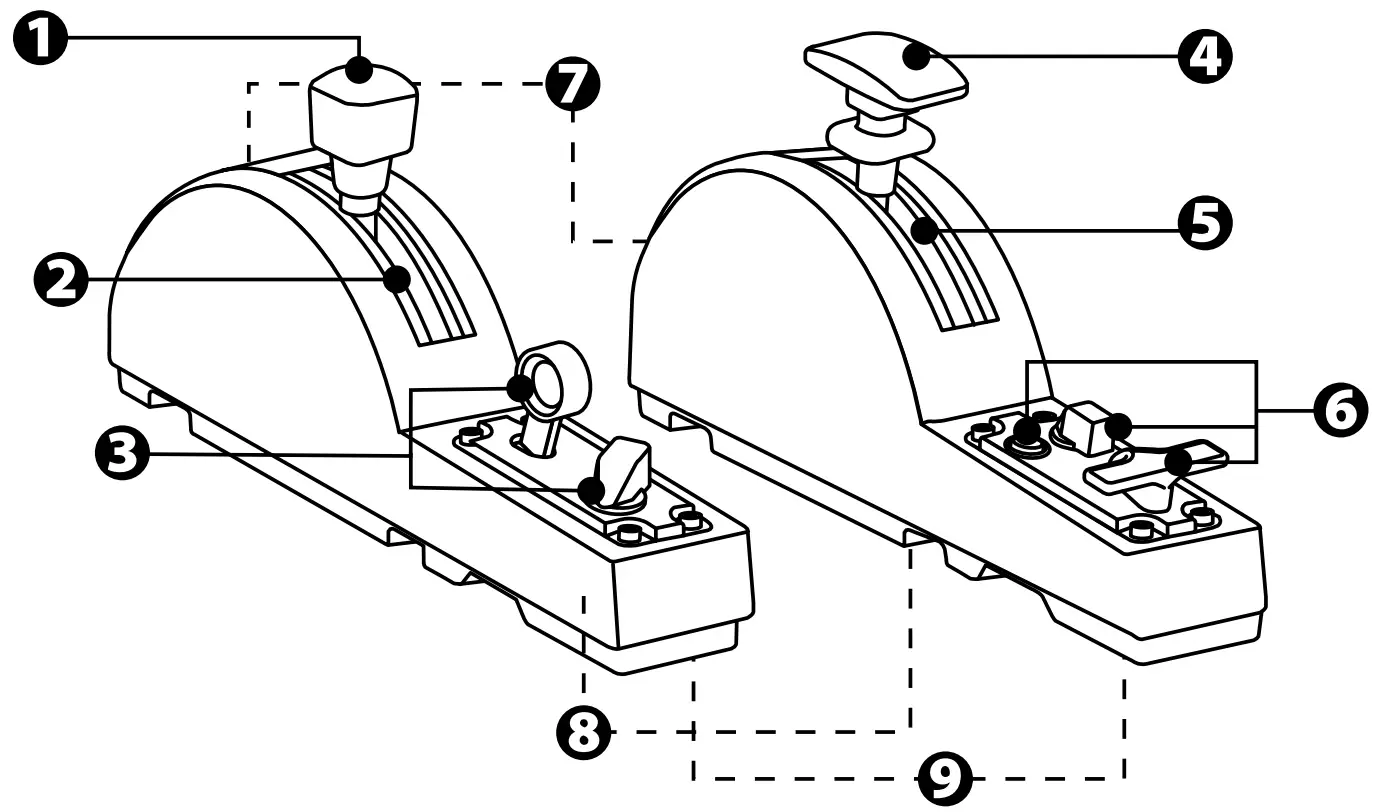 1
7
4
2
5
3
6
8
9