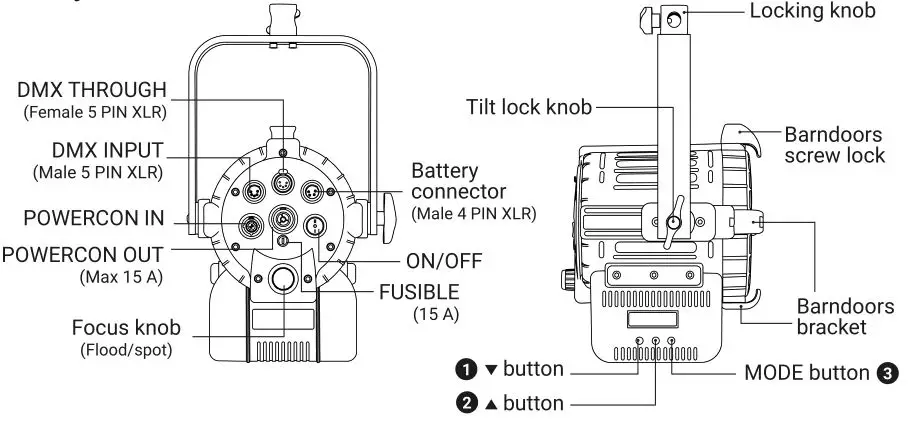 DMX THROUGH
(Female 5 PIN XLR)

DMX INPUT
(Male 5 PIN XLR)

POWERCON IN

POWERCON OUT
(Max 15 A)

Focus knob
(Flood/spot)

Battery connector
(Male 4 PIN XLR)

ON/OFF

FUSIBLE
(15 A)

Locking knob

Tilt lock knob

Barndoors screw lock

Barndoors bracket

❶ ▼ button

❷ ▲ button

MODE button ❸