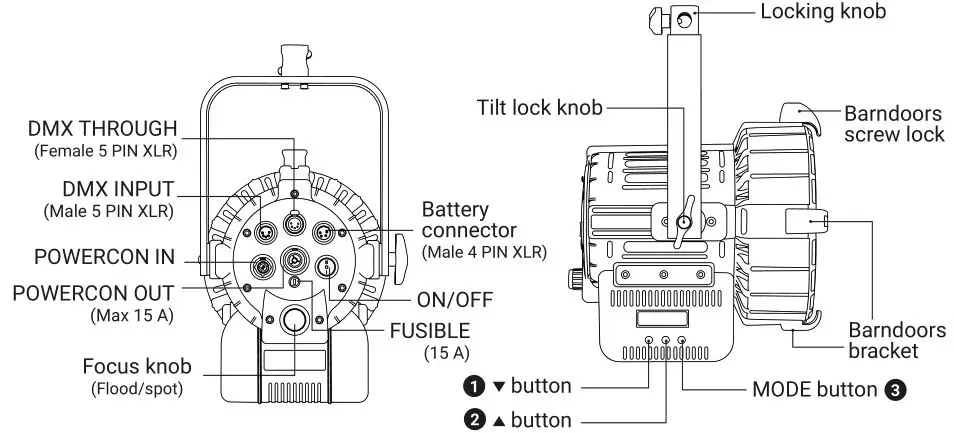 DMX THROUGH
(Female 5 PIN XLR)

DMX INPUT
(Male 5 PIN XLR)

POWERCON IN

POWERCON OUT
(Max 15 A)

Focus knob
(Flood/spot)

Battery connector
(Male 4 PIN XLR)

ON/OFF

FUSIBLE
(15 A)

Locking knob

Tilt lock knob

Barndoors screw lock

Barndoors bracket

❶ ▼ button

❷ ▲ button

MODE button ❸