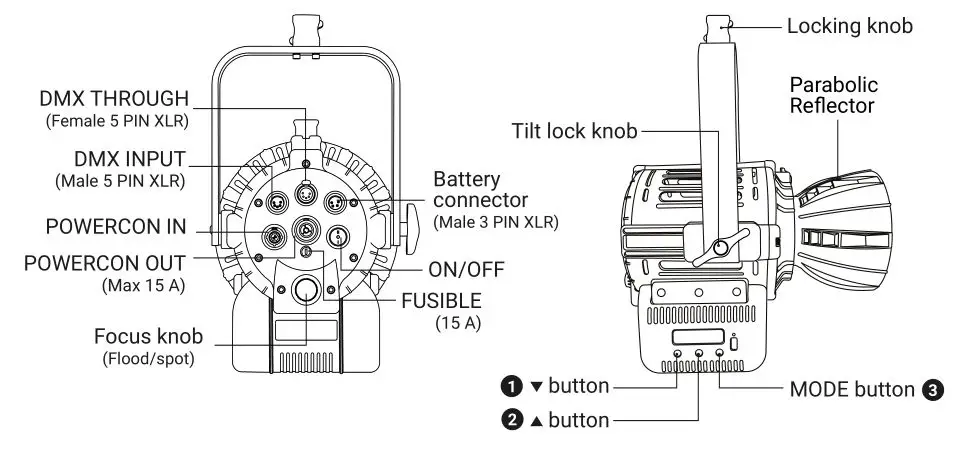 DMX THROUGH
(Female 5 PIN XLR)

DMX INPUT
(Male 5 PIN XLR)

POWERCON IN

POWERCON OUT
(Max 15 A)

Focus knob
(Flood/spot)

Battery connector
(Male 3 PIN XLR)

ON/OFF

FUSIBLE
(15 A)

Locking knob

Parabolic Reflector

Tilt lock knob

❶ ▼ button

❷ ▲ button

MODE button ❸