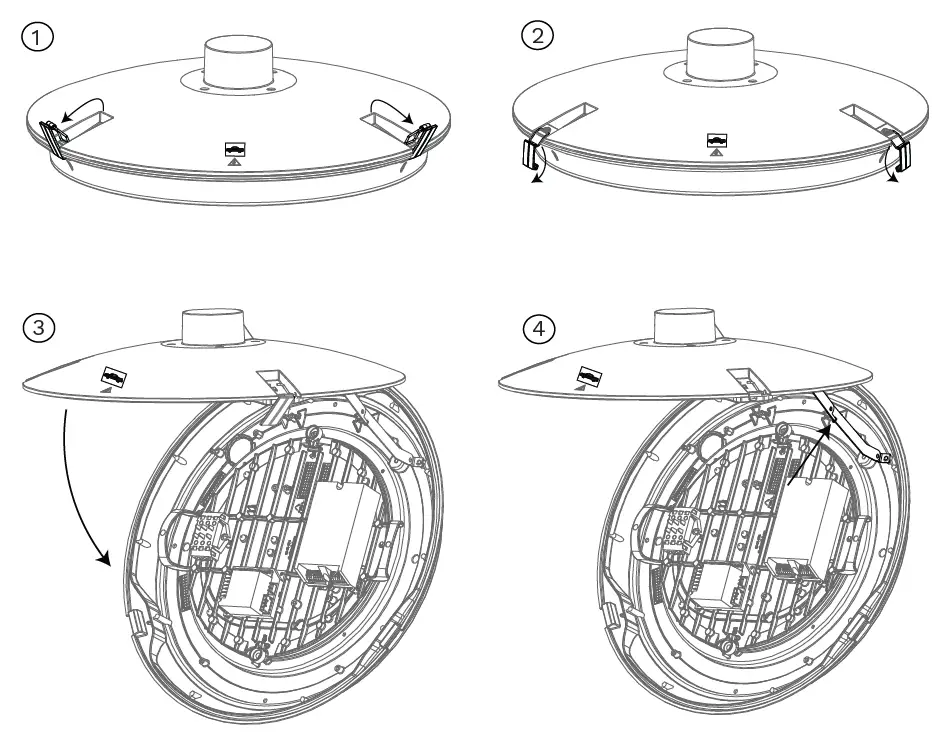 1

2

3

4