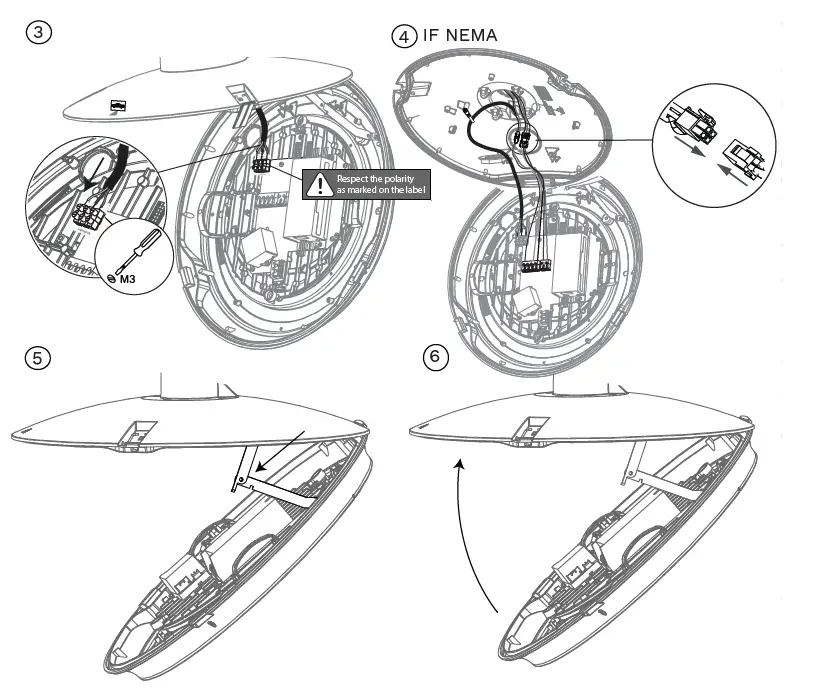 3

Respect the polarity as marked on the label

M3

4 IF NEMA

5

6