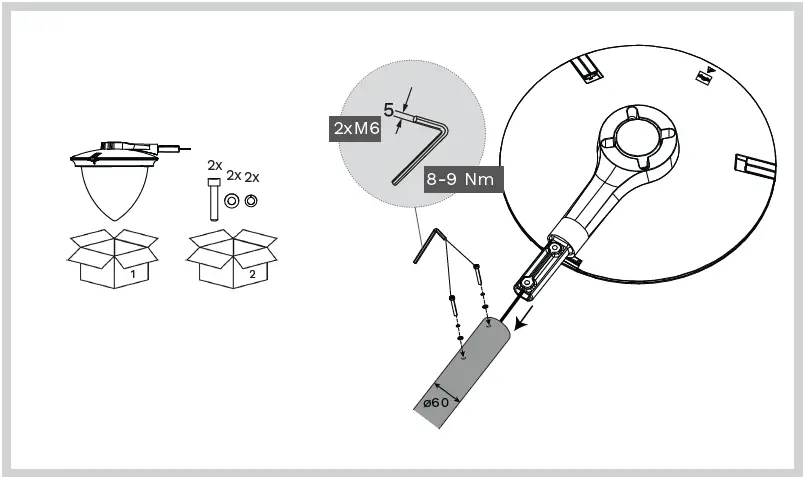 2x 2x 2x

1

2

5

2xM6

8-9 Nm

ø60