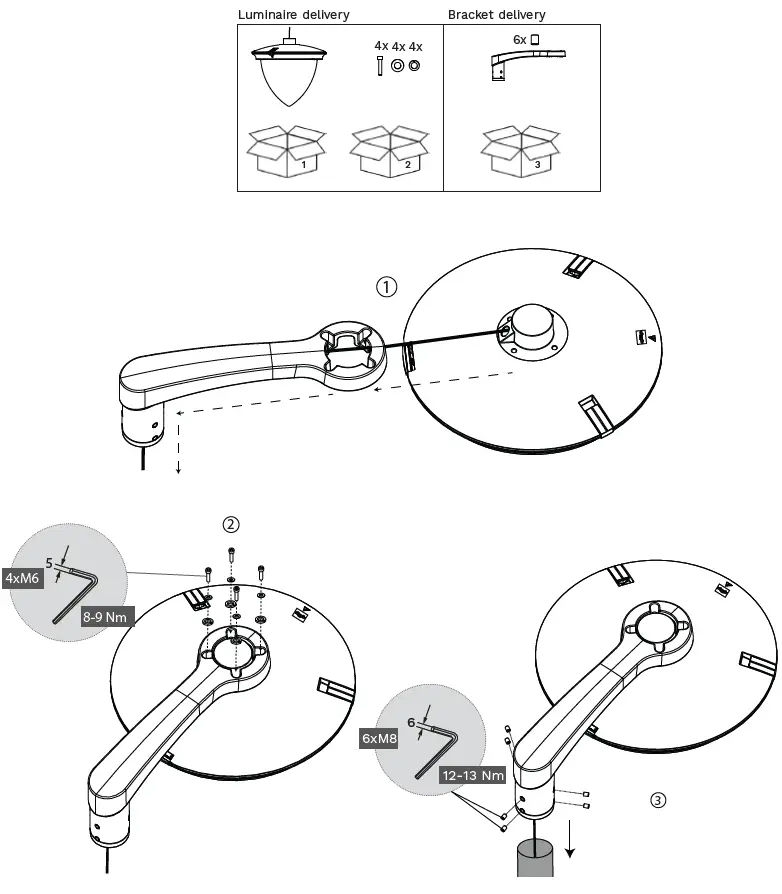 Luminaire delivery

4x 4x 4x

1

2

Bracket delivery

6x

3

①

②

5

4xM6

8-9 Nm

6

6xM8

12-13 Nm

③