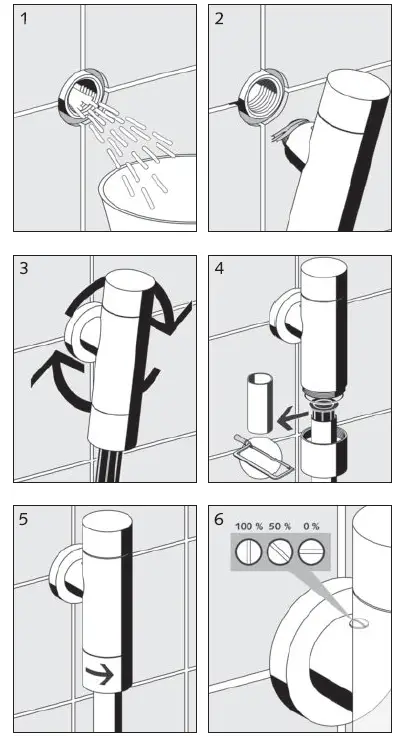 1

2

3

4

5

6

100 % 50 % 0 %