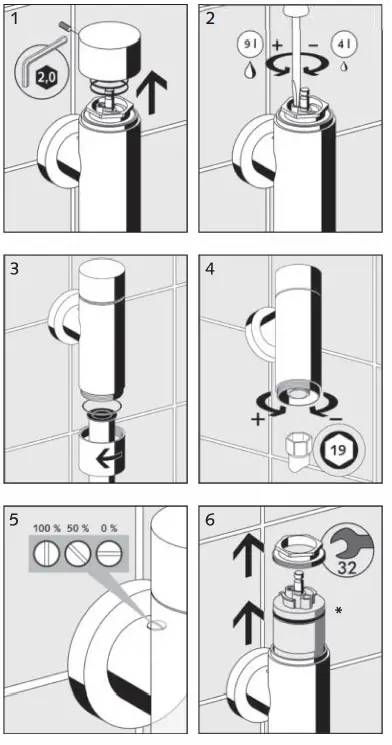 1

2,0

2

9 l

+

−

4 l

3

4

+

−

19

5

100 %

50 %

0 %

6

32

*