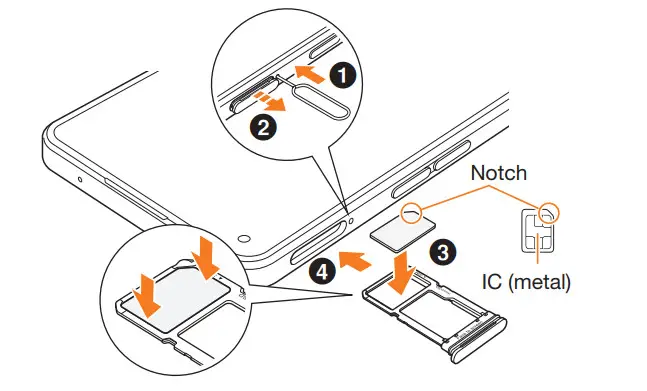 1
2
Notch
3
4
IC (metal)