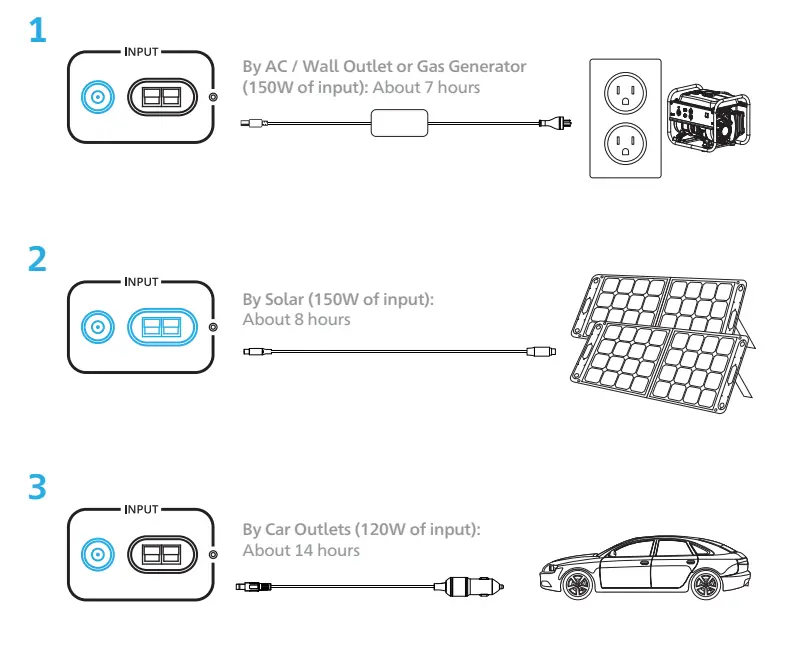 1

INPUT

By AC / Wall Outlet or Gas Generator (150W of input): About 7 hours

2

INPUT

By Solar (150W of input): About 8 hours

3

INPUT

By Car Outlets (120W of input): About 14 hours