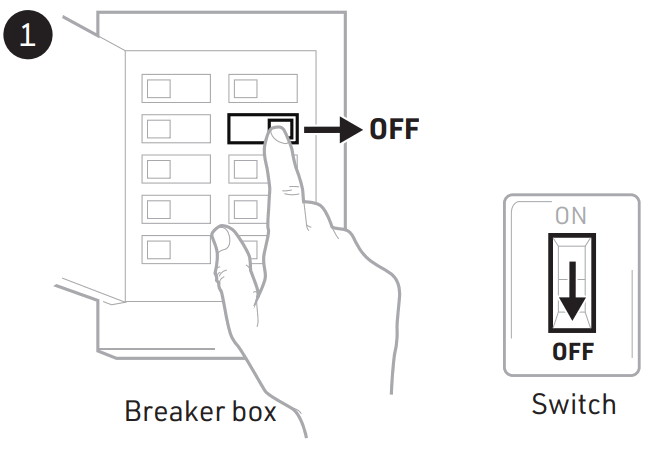 1

OFF

Breaker box

ON

OFF

Switch