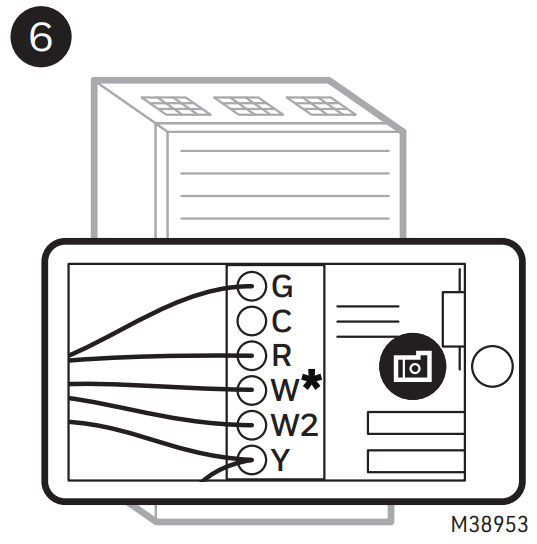 6

G
C
R
W*
W2
Y

M38953