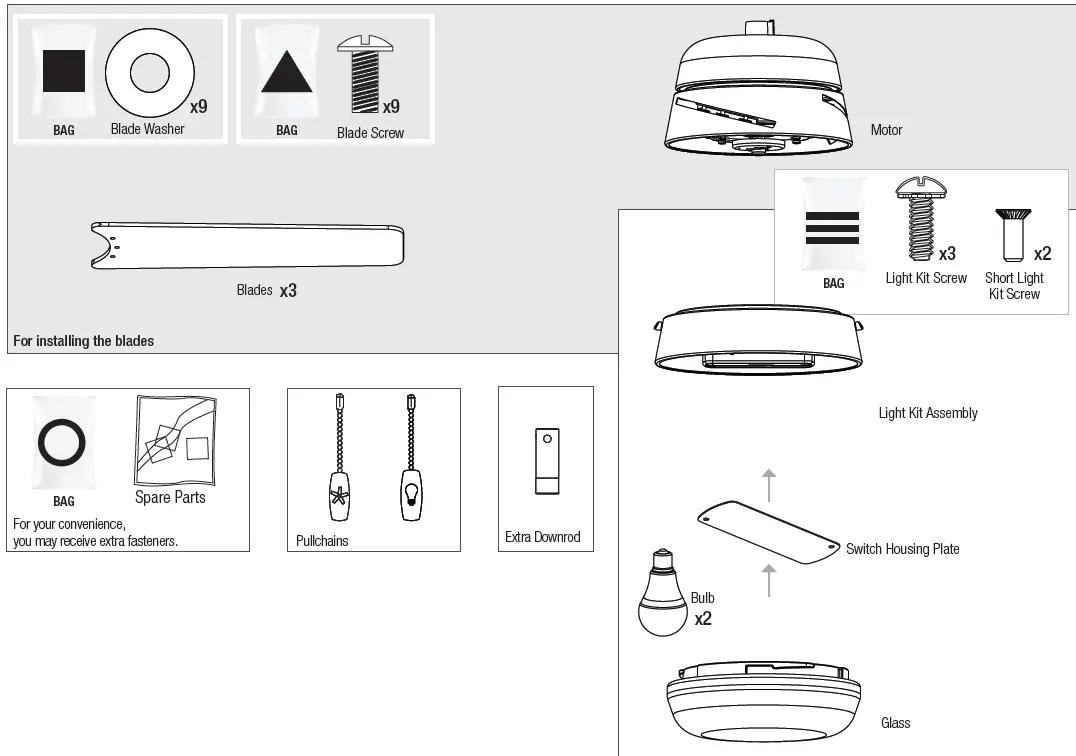 BAG
Blade Washer
x9

BAG
Blade Screw
x9

Motor

Blades x3

For installing the blades

BAG
Light Kit Screw
x3
Short Light Kit Screw
x2

Light Kit Assembly

BAG
Spare Parts
For your convenience, you may receive extra fasteners.

Pullchains

Extra Downrod

Switch Housing Plate

Bulb
x2

Glass