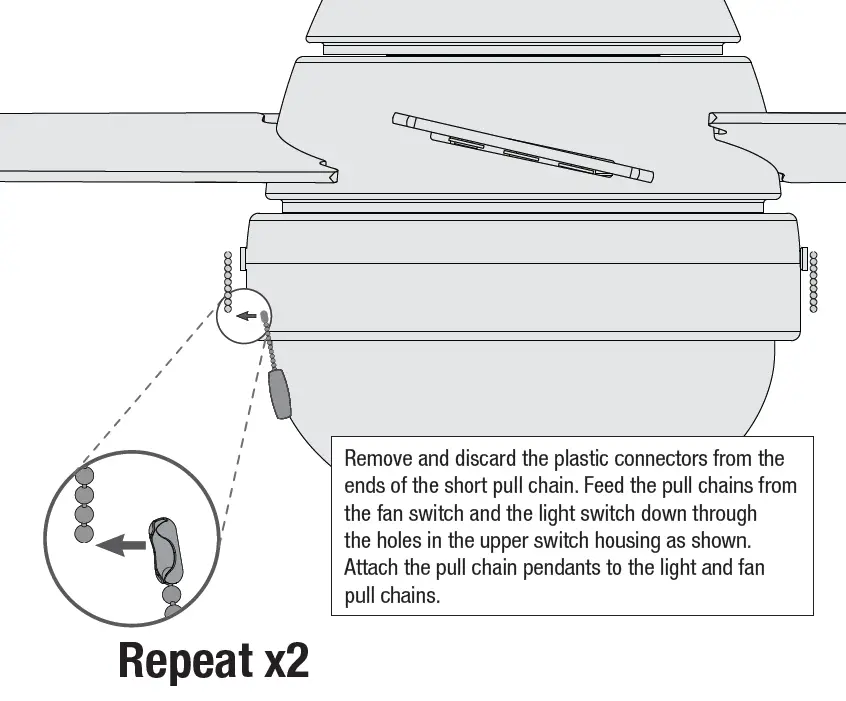 Remove and discard the plastic connectors from the ends of the short pull chain. Feed the pull chains from the fan switch and the light switch down through the holes in the upper switch housing as shown. Attach the pull chain pendants to the light and fan pull chains.

Repeat x2