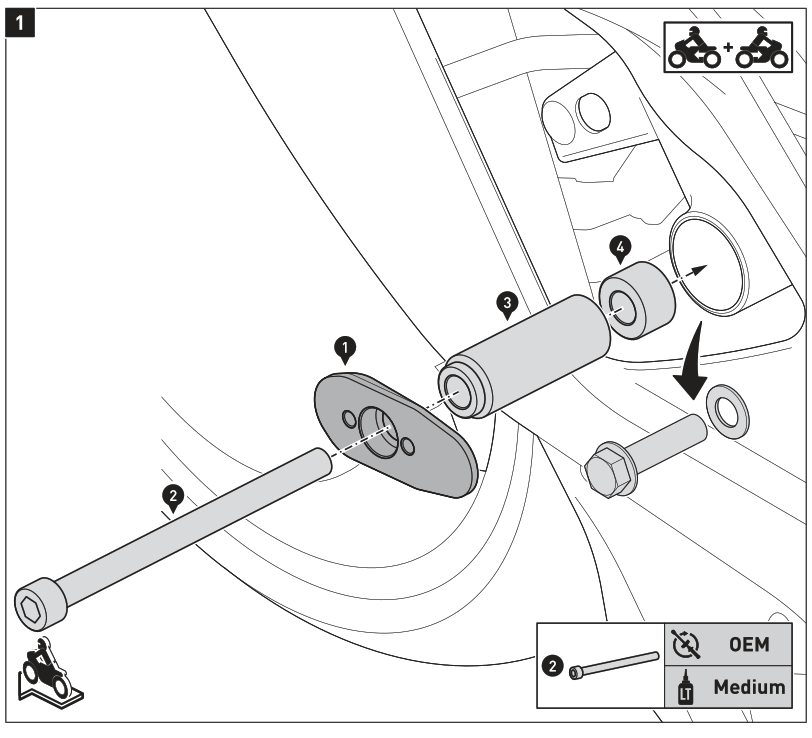 1

+

4

3

1

2

2

OEM

LT

Medium