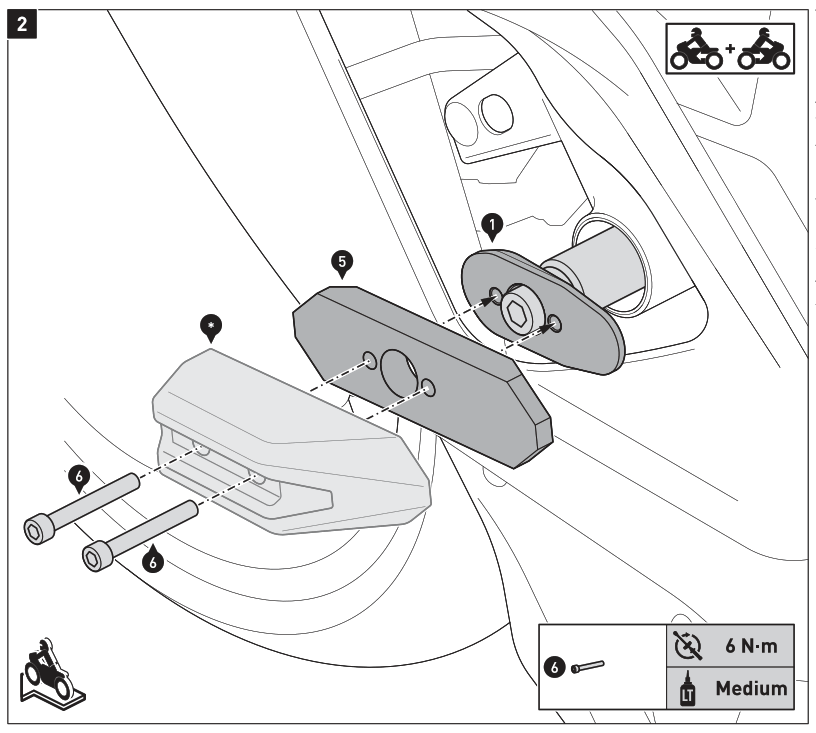 2

+

1

5

*

6

6

6

6 N·m

LT

Medium