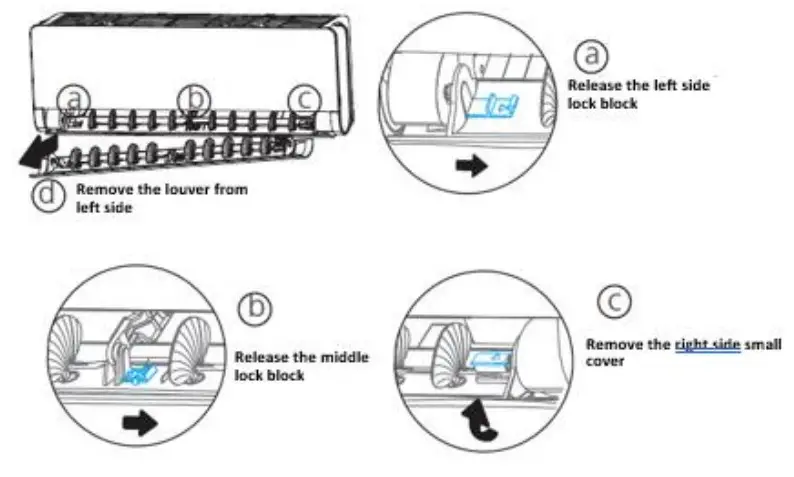 a

b

c

d Remove the louver from left side

a Release the left side lock block

b Release the middle lock block

c Remove the right side small cover