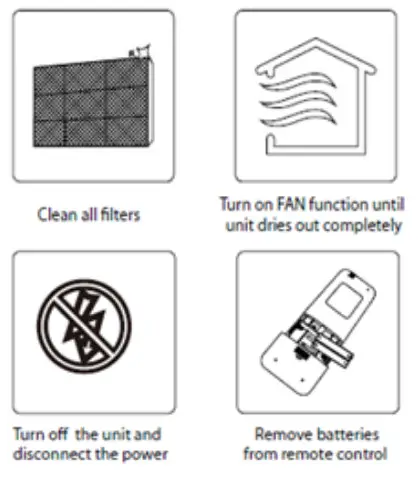 Clean all filters

Turn on FAN function until unit dries out completely

Turn off the unit and disconnect the power

Remove batteries from remote control