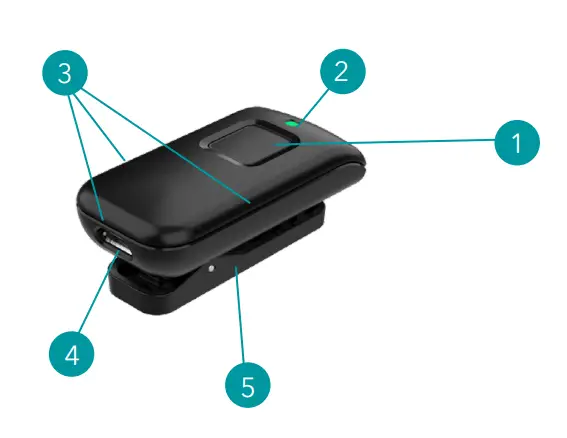 3
2
1
4
5