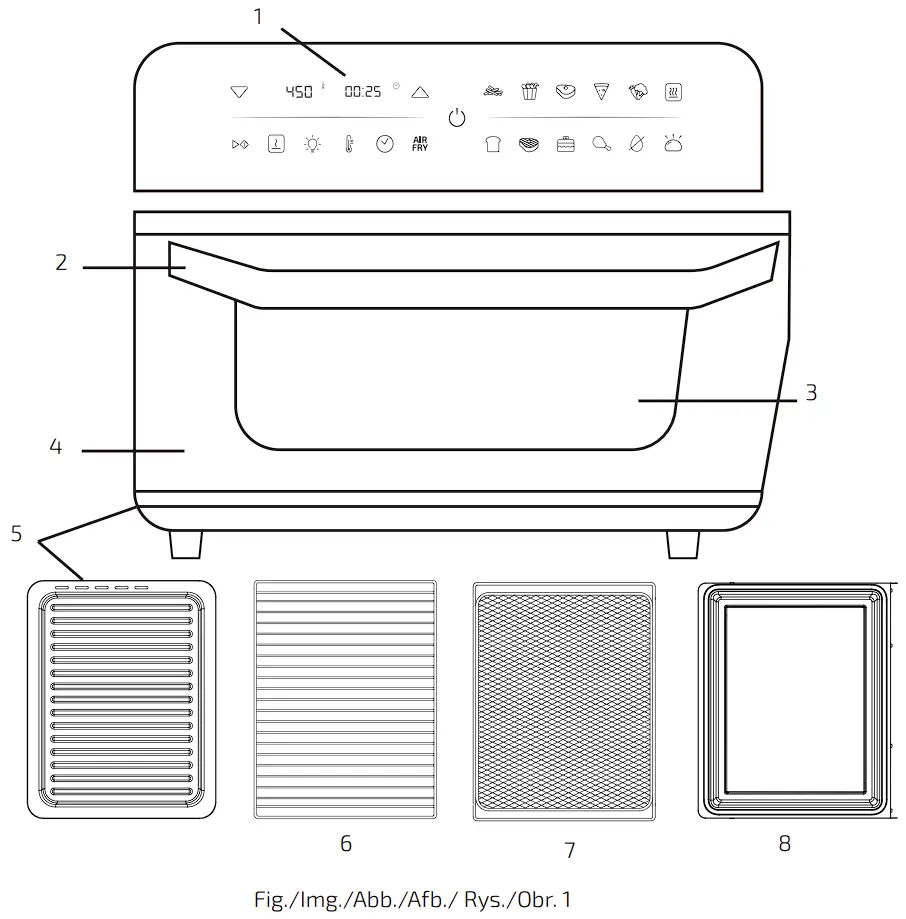 1
450 00:25
AIR FRY
2
3
4
5
6
7
8
Fig./Img./Abb./Afb./ Rys./Obr. 1