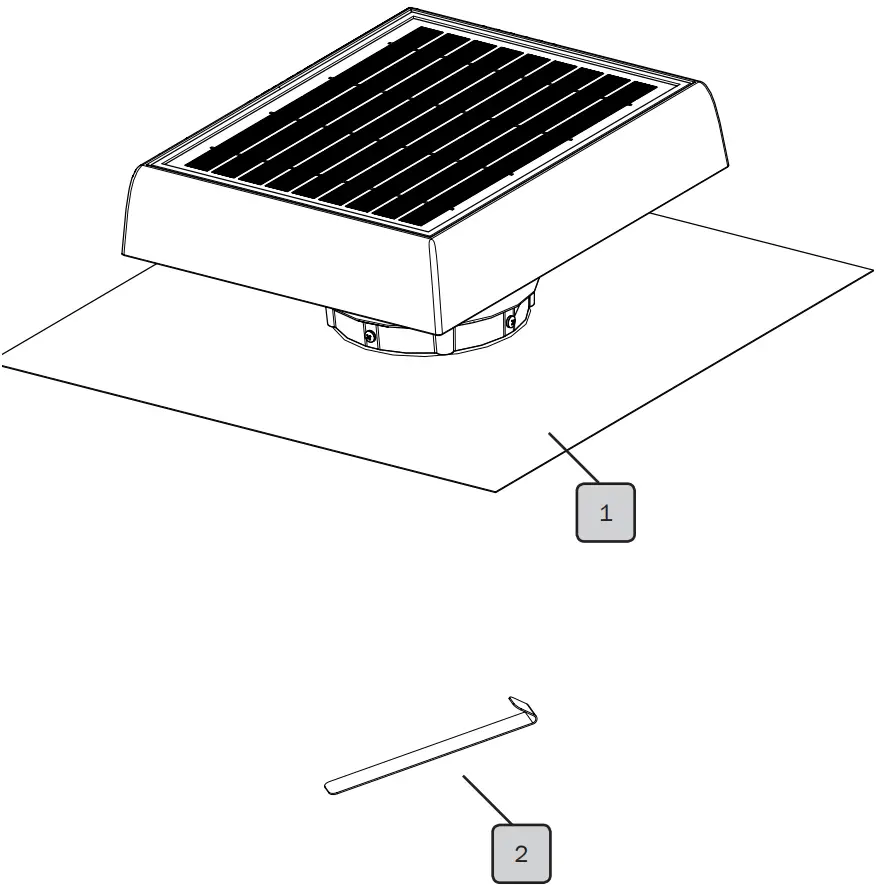 1

2