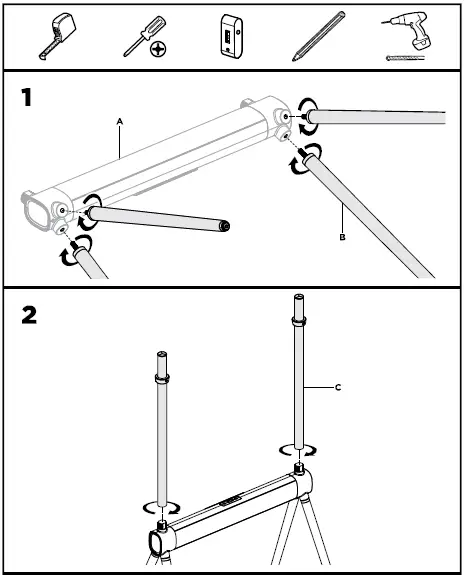 1

A

B

2

C