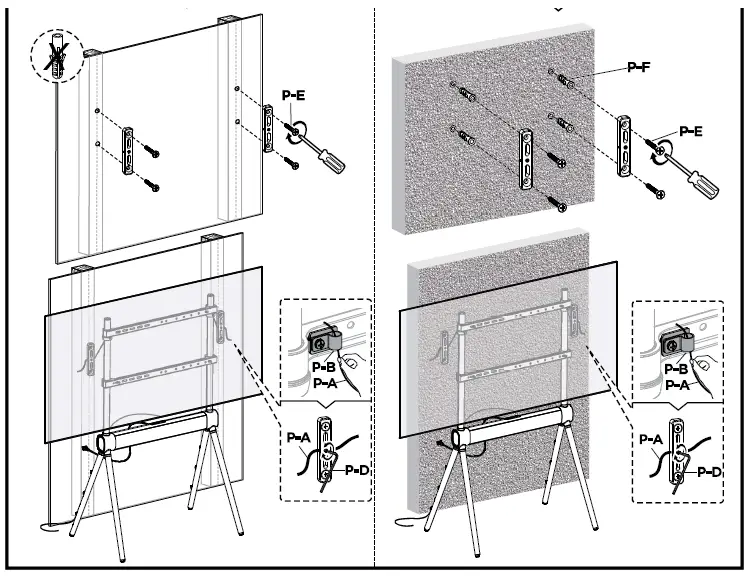 P-E

P-B
P-A

P-A
P-D

P-F

P-E

P-B
P-A

P-A
P-D