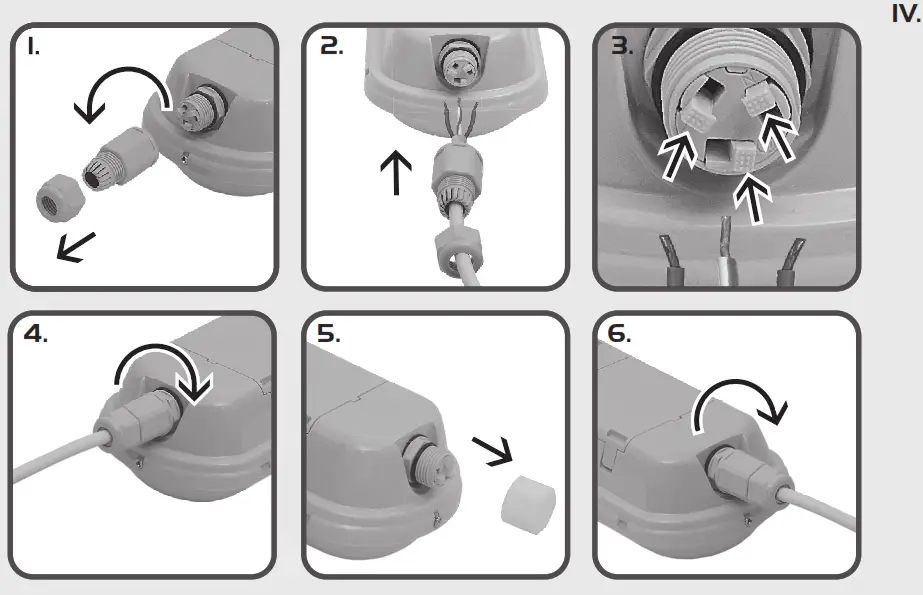 IV.

1.

2.

3.

4.

5.

6.