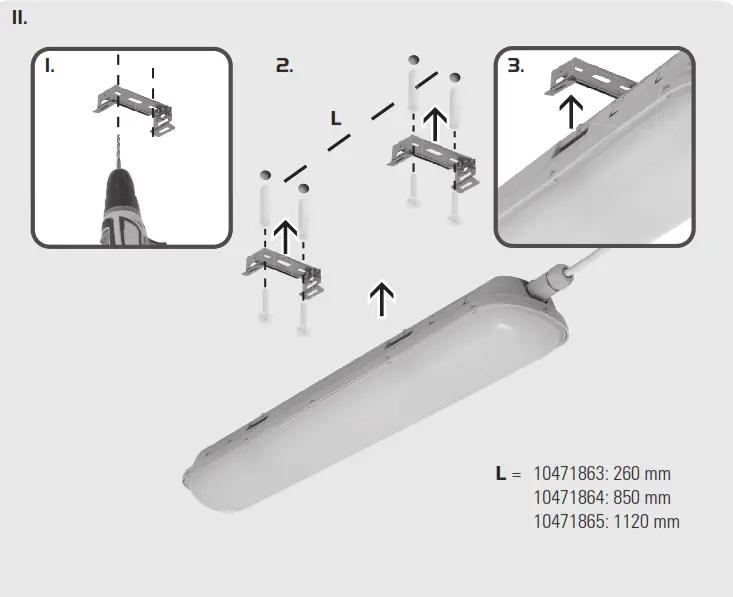 II.

1.

2.

L

3.

L = 10471863: 260 mm
10471864: 850 mm
10471865: 1120 mm