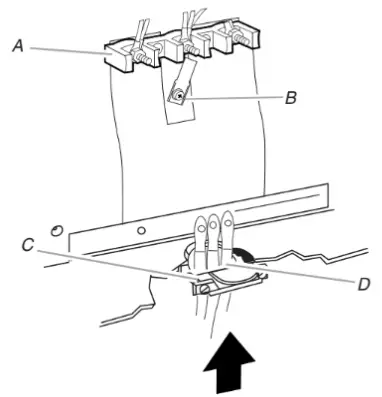 A
B
C
D