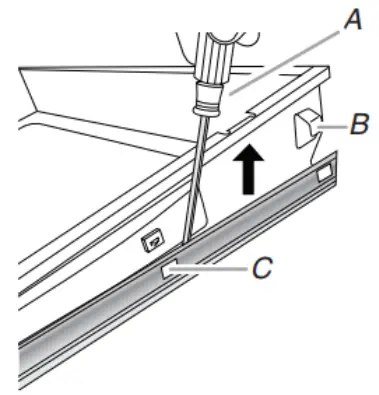 A
B
C