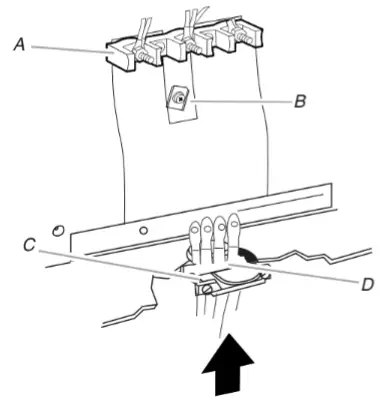 A
B
C
D