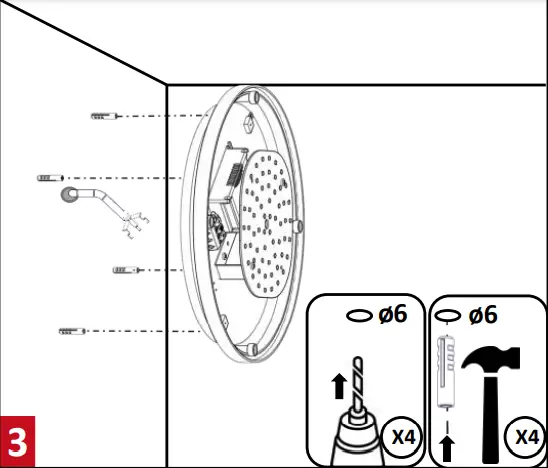 ø6
X4
ø6
X4
3