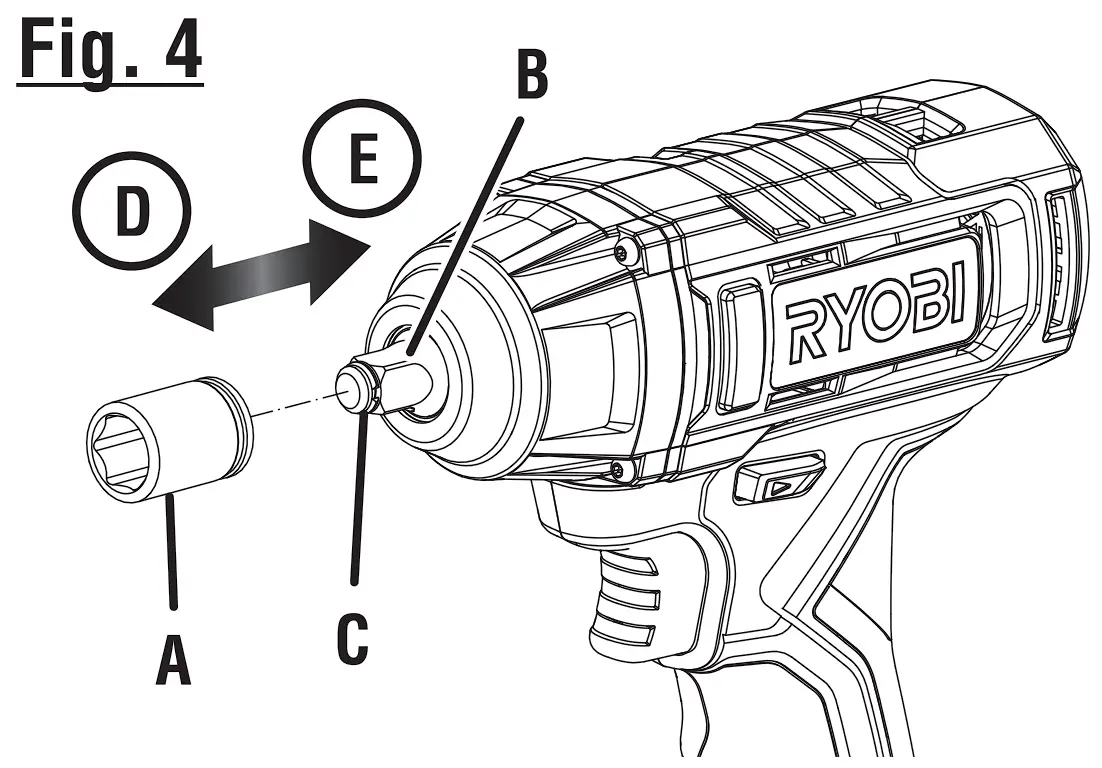 Fig. 4

B

E

D

RYOBI

A

C