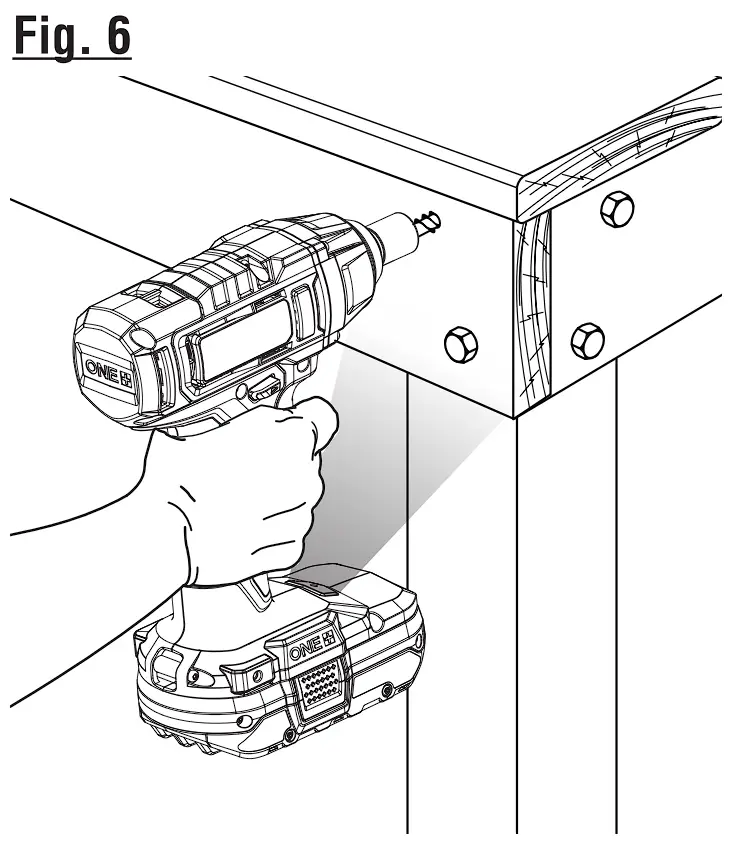 Fig. 6

ONE+

ONE+