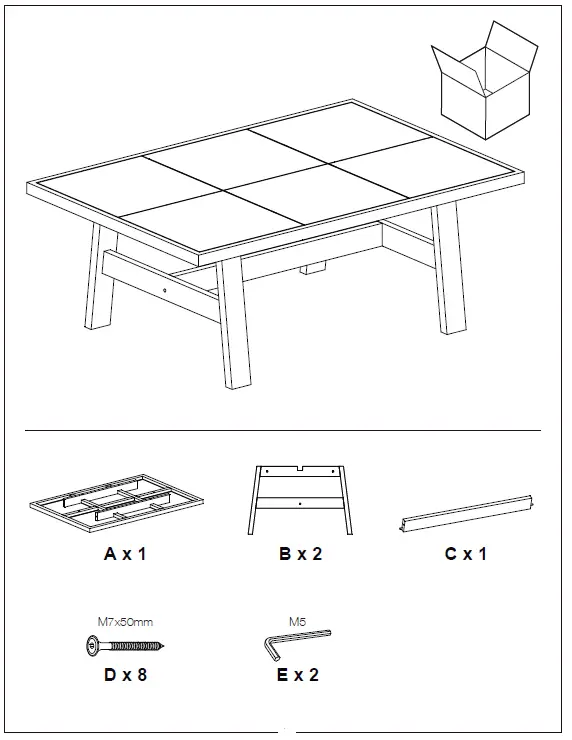 A x 1

B x 2

C x 1

M7x50mm

D x 8

M5

E x 2