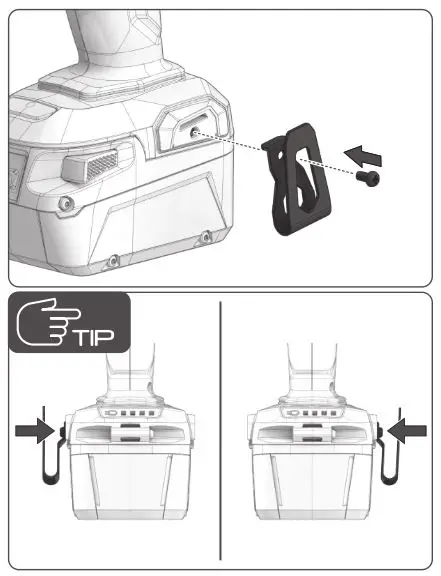 TIP