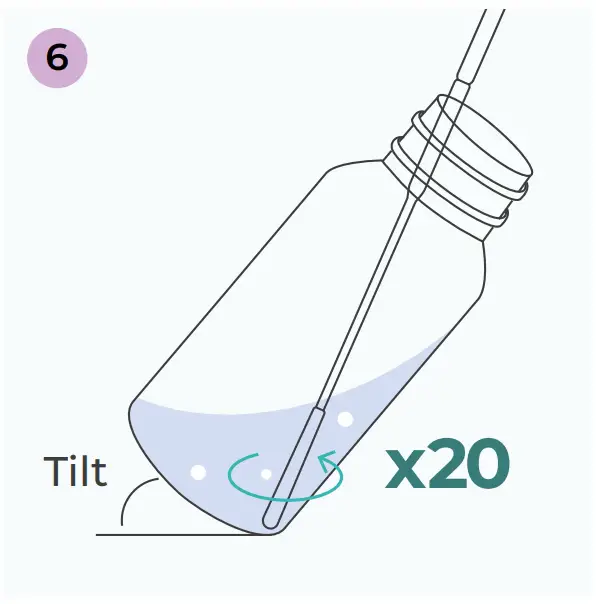 6

Tilt

x20