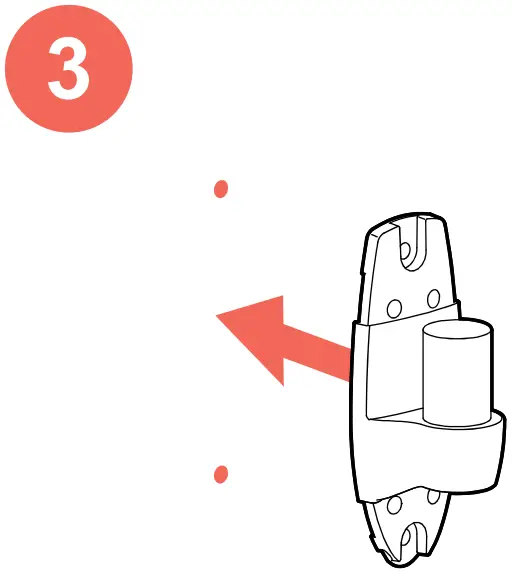 3