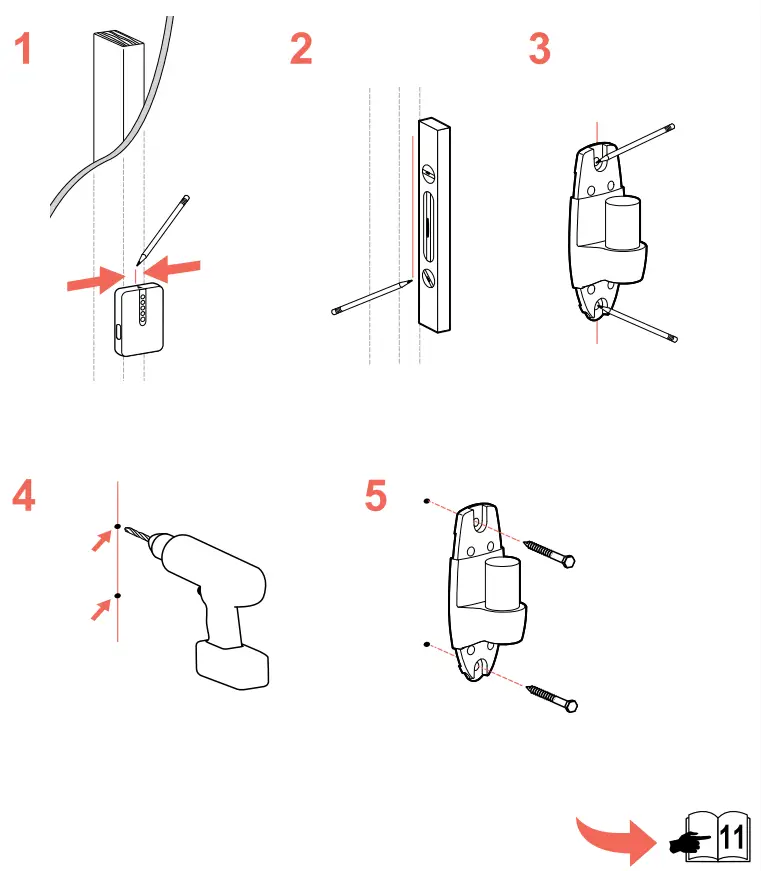 1
2
3
4
5
11