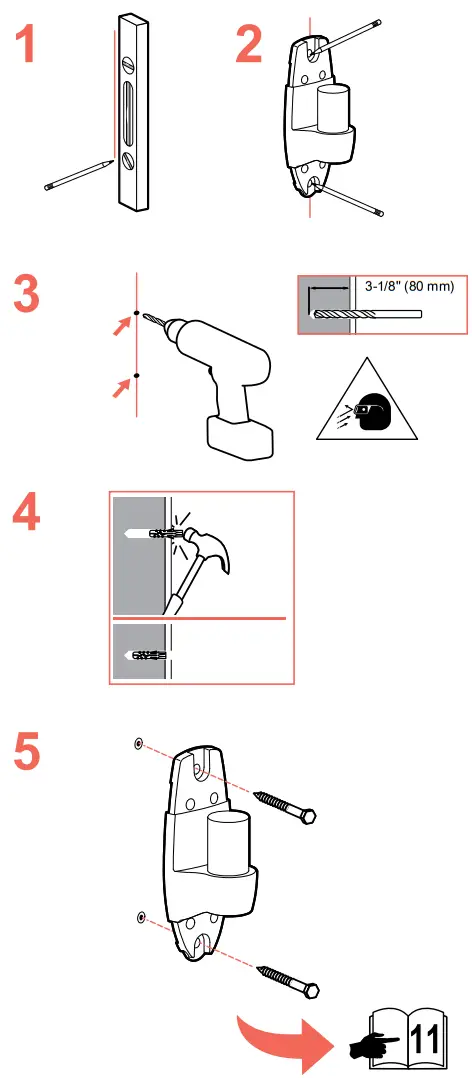 1

2

3

3-1/8" (80 mm)

4

5

11