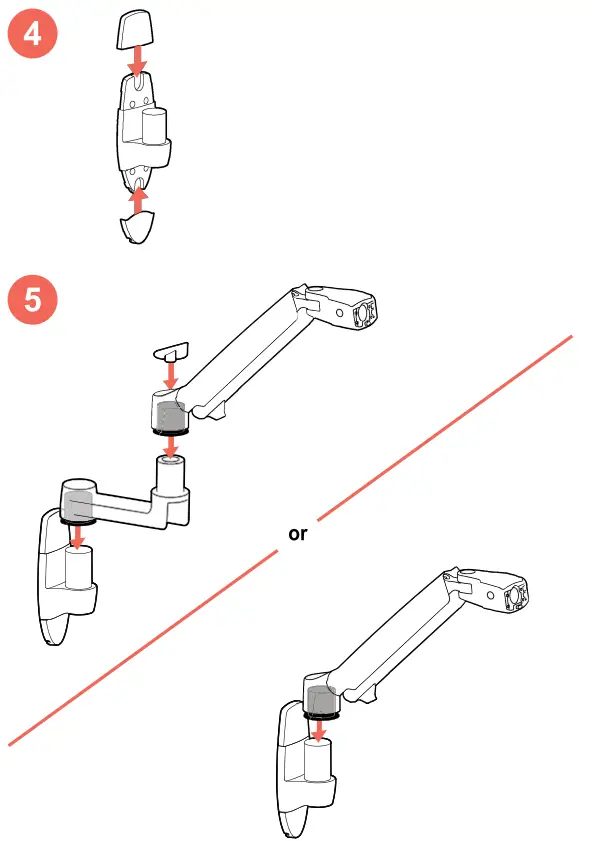 4

5

or