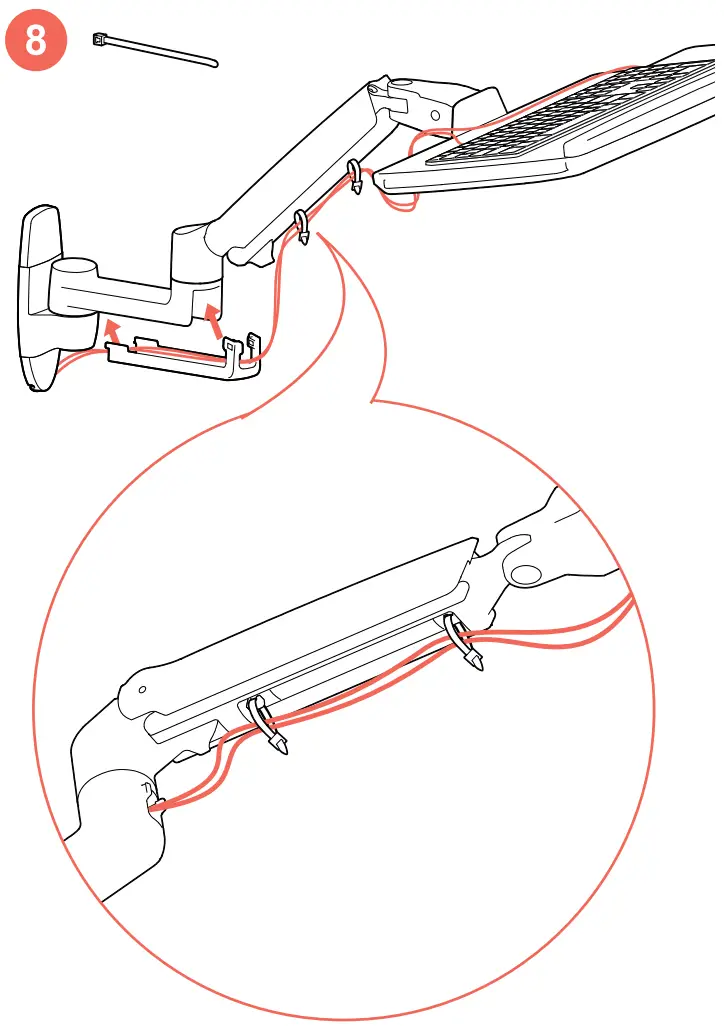 8