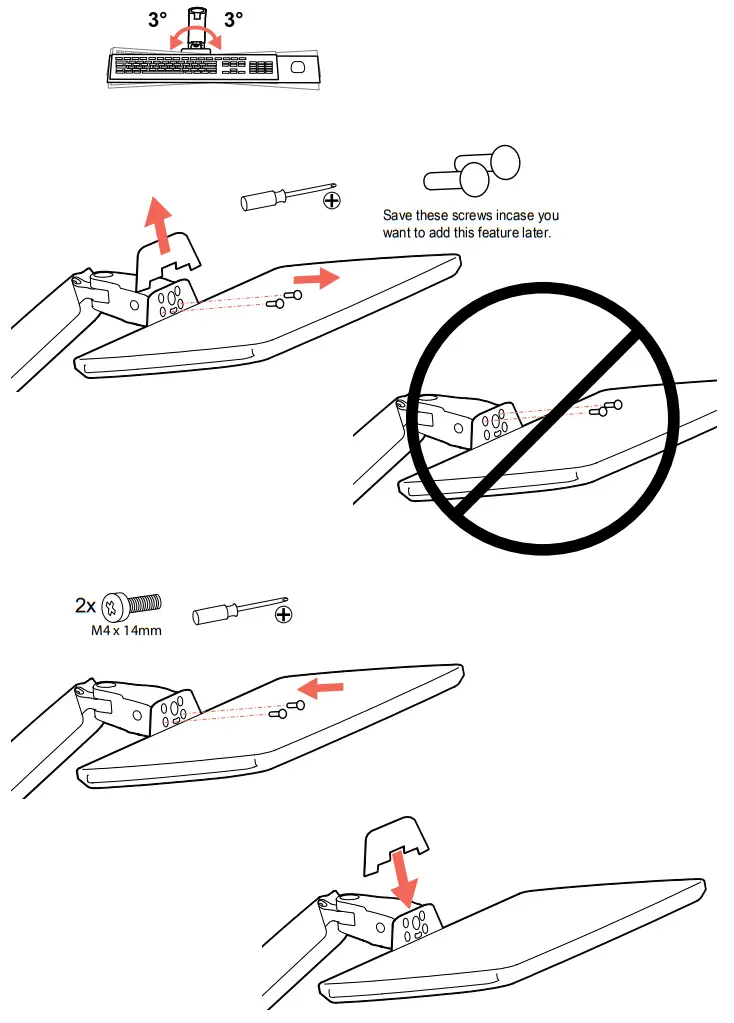 3° 3°

Save these screws incase you want to add this feature later.

2x
M4 x 14mm