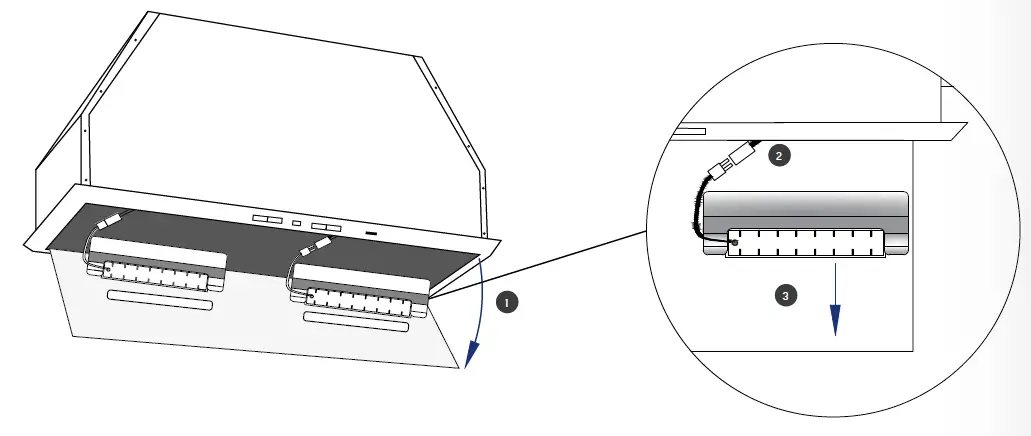 1

2

3