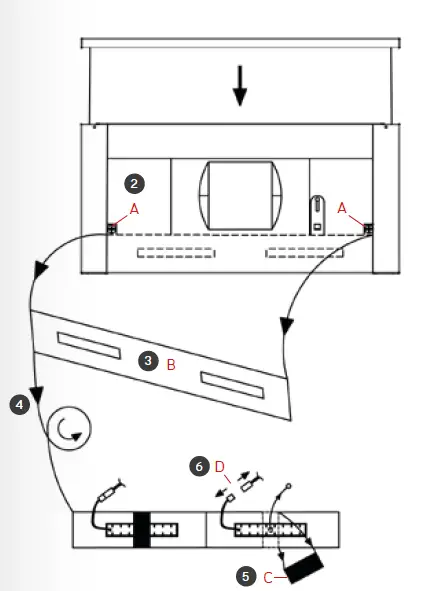 2
A
A
3 B
4
6 D
5 C