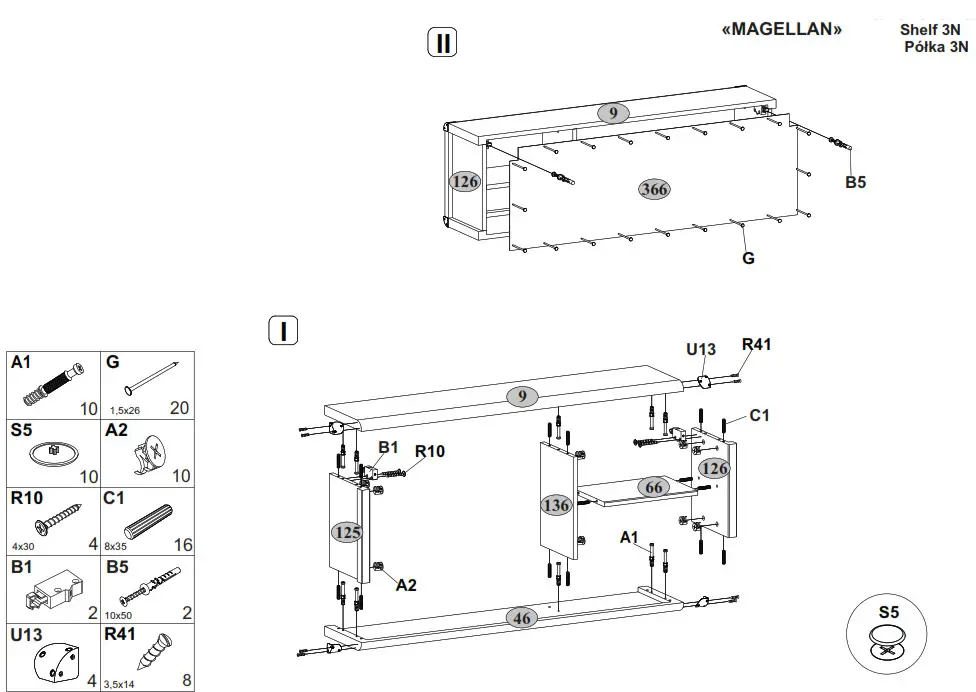 «MAGELLAN» Shelf 3N
Półka 3N

II

9
126
366
B5
G

I

| A1 10 | G 1,5x26 20 |
|---|---|
| S5 10 | A2 10 |
| R10 4x30 4 | C1 8x35 16 |
| B1 2 | B5 10x50 2 |
| U13 4 | R41 3,5x14 8 |

U13
R41
9
C1
B1
R10
126
66
136
125
A1
A2
46
S5