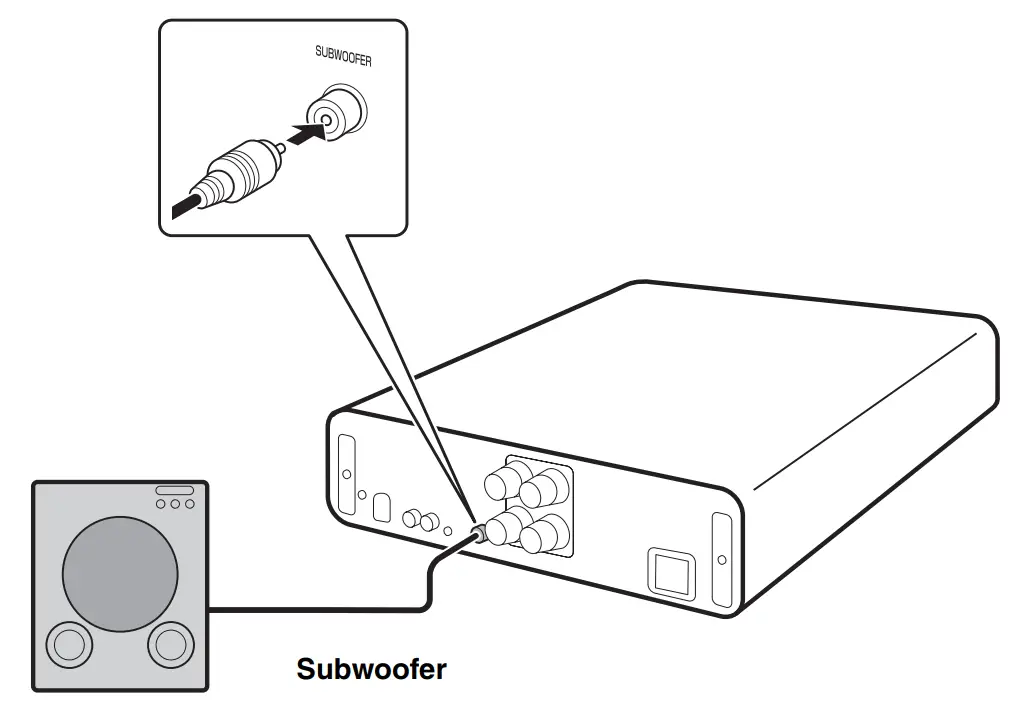 SUBWOOFER

Subwoofer