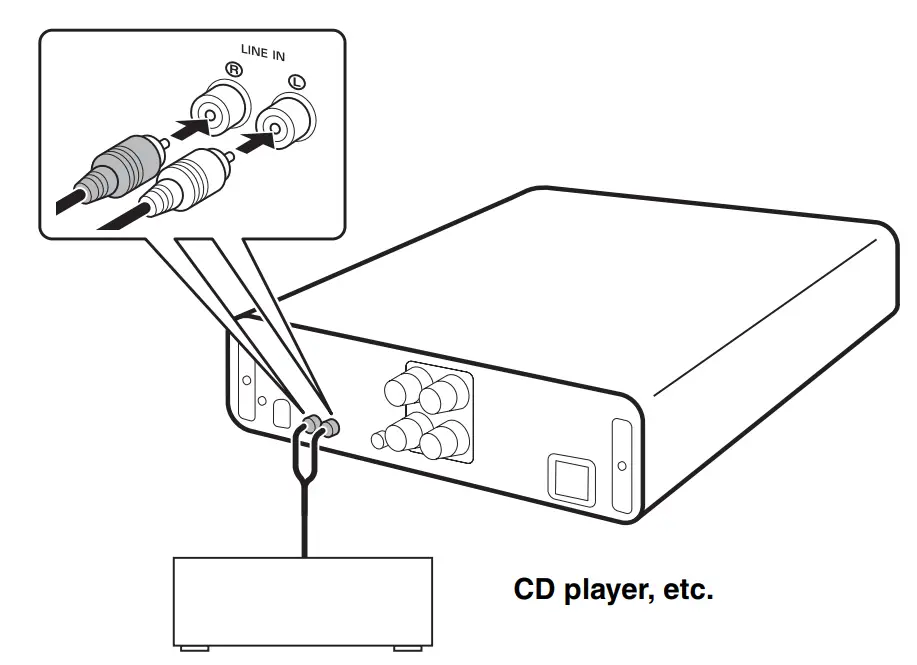 LINE IN
R
L

CD player, etc.